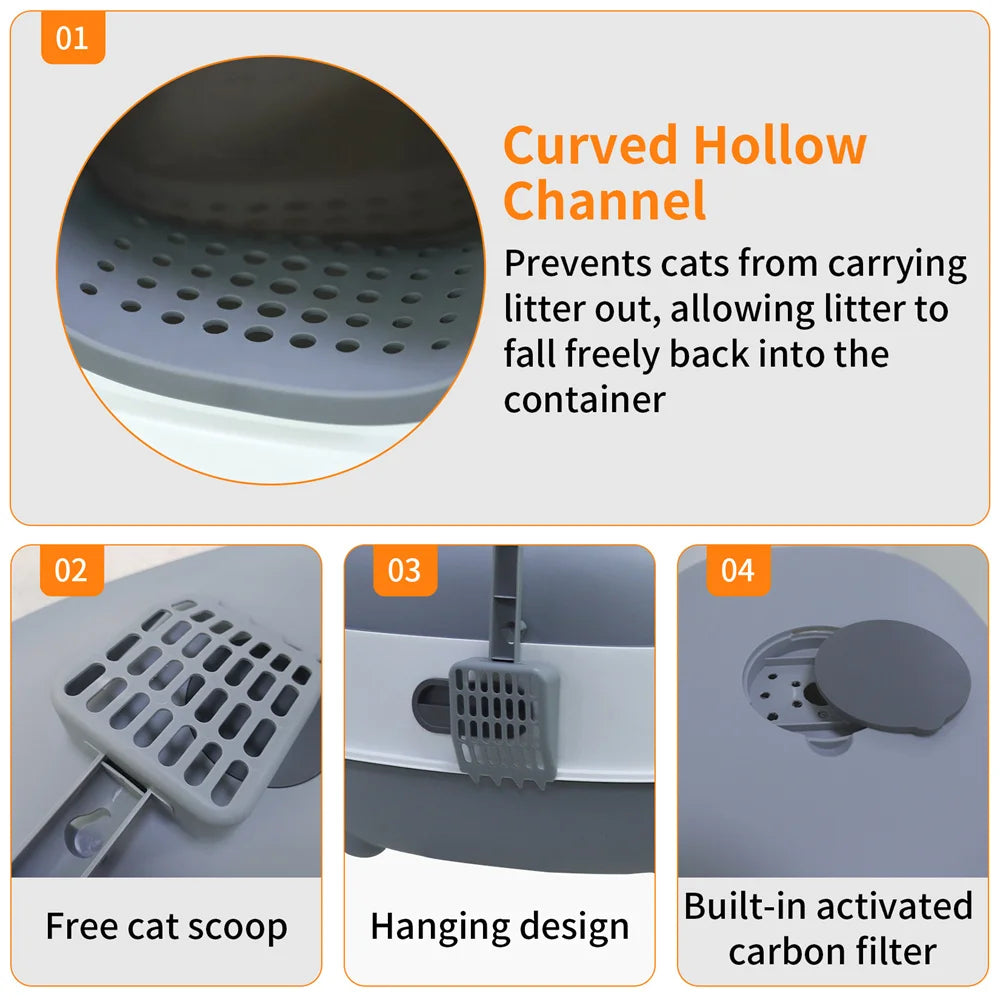 01

Curved Hollow Channel

Prevents cats from carrying litter out, allowing litter to fall freely back into the container

02

Free cat scoop

03

Hanging design

04

Built-in activated carbon filter