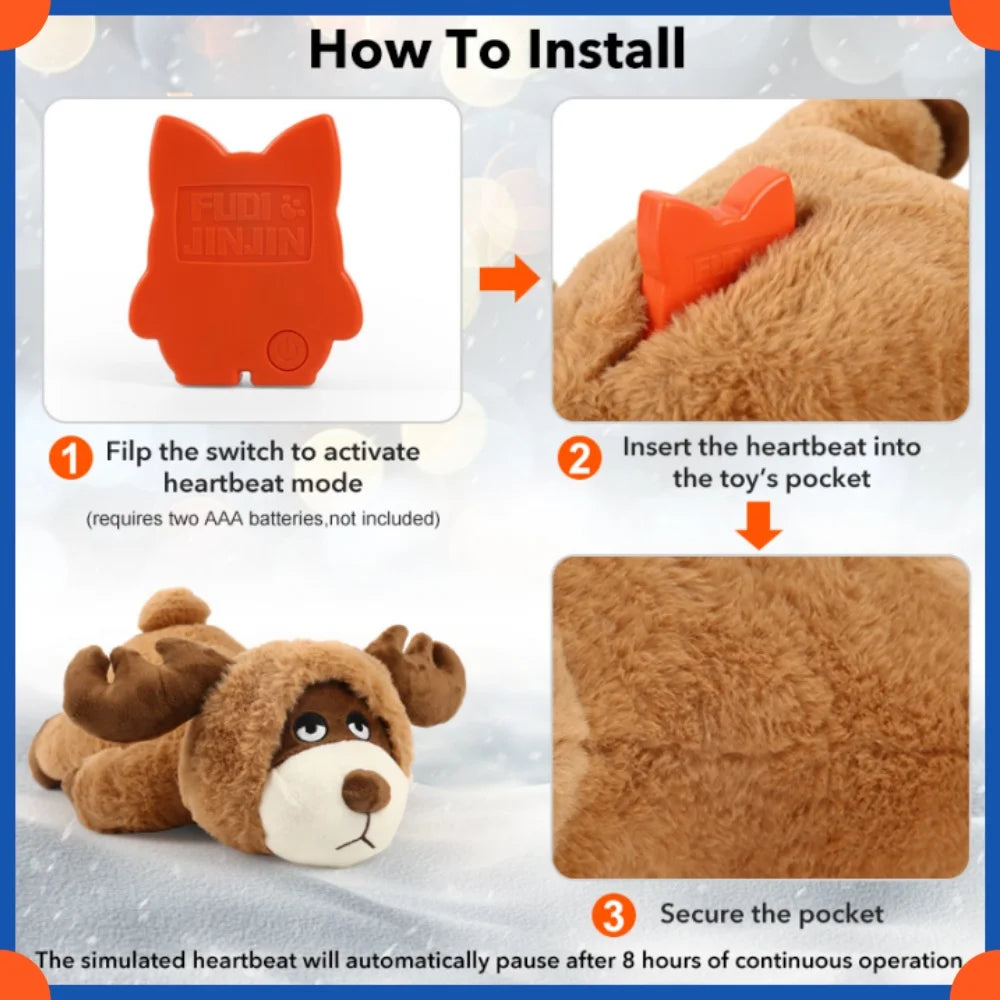 How To Install

FUDI & JINJIN

1 Filp the switch to activate heartbeat mode
(requires two AAA batteries,not included)

2 Insert the heartbeat into the toy's pocket

3 Secure the pocket

The simulated heartbeat will automatically pause after 8 hours of continuous operation