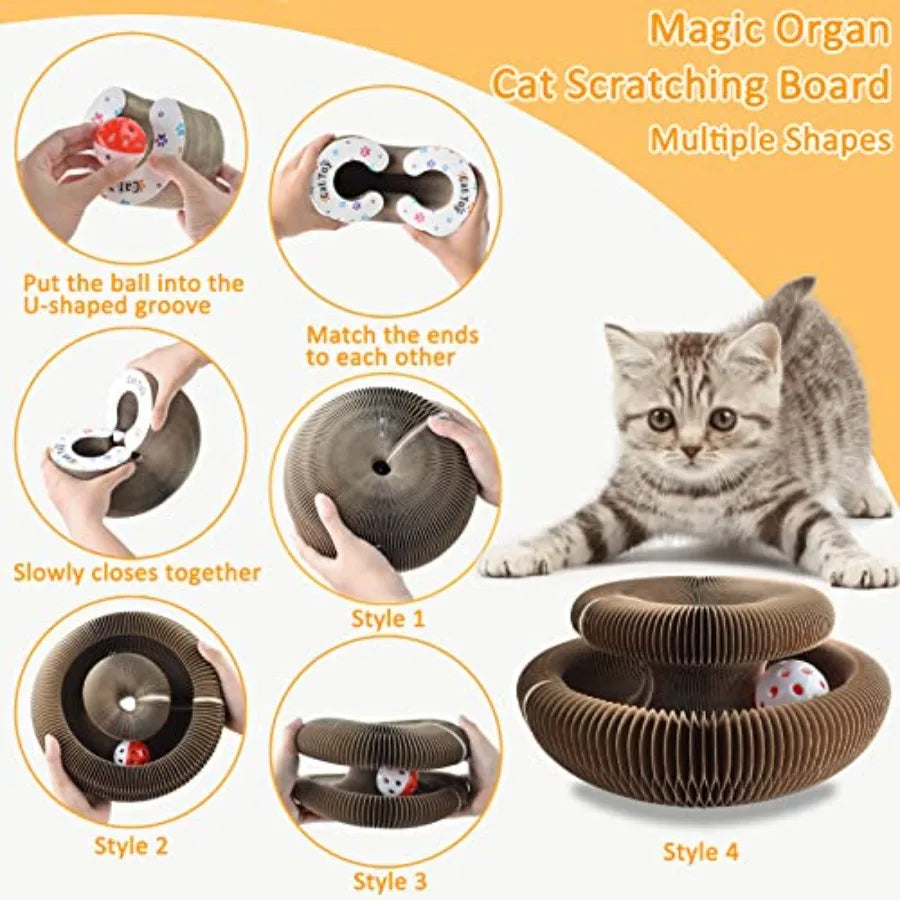 Magic Organ
Cat Scratching Board
Multiple Shapes

Cat Toy

Put the ball into the U-shaped groove

Cat Toy

Match the ends to each other

Cat Toy

Slowly closes together

Style 1

Style 2

Style 3

Style 4