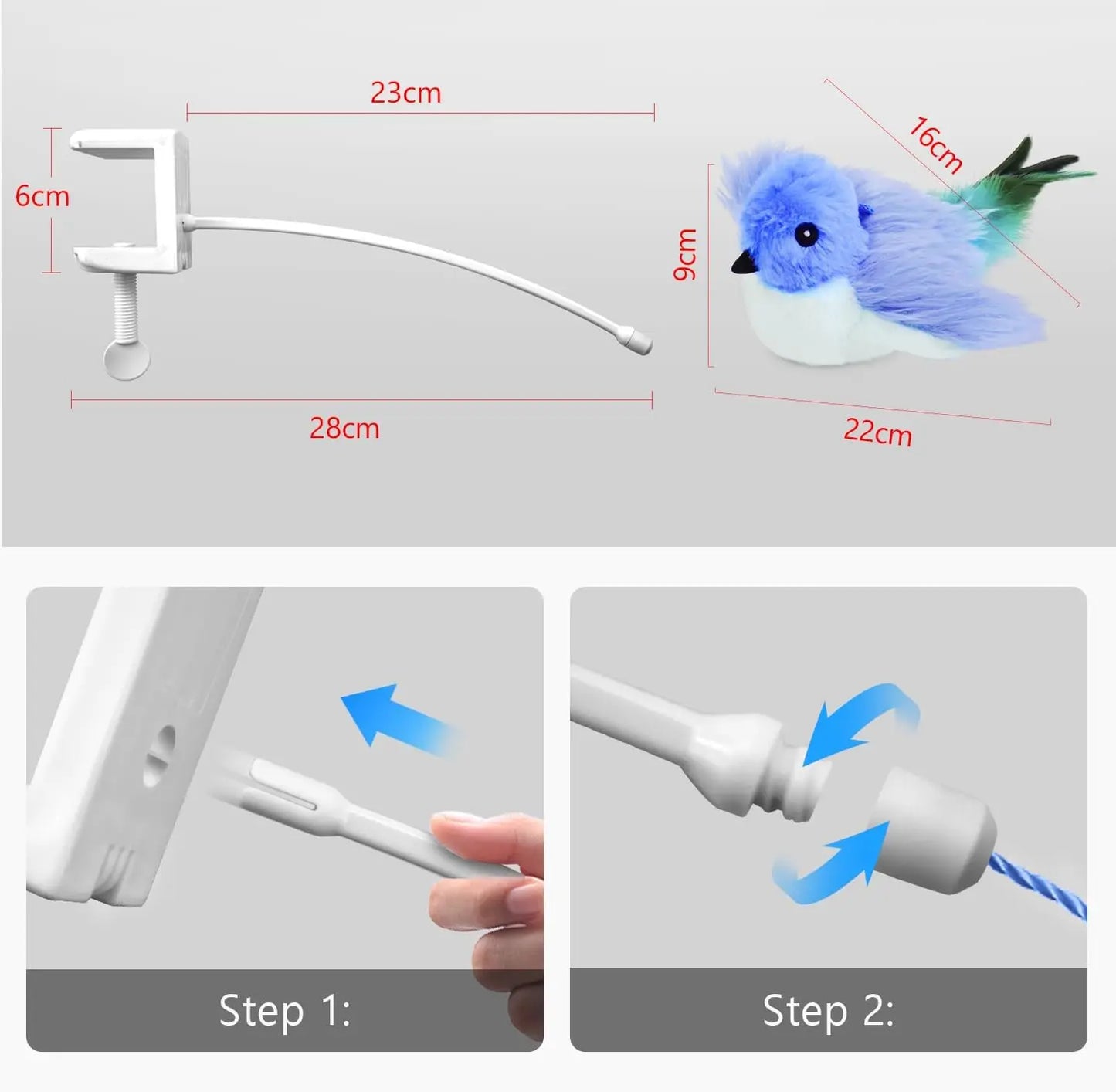 23cm
6cm
28cm
16cm
9cm
22cm

Step 1:

Step 2: