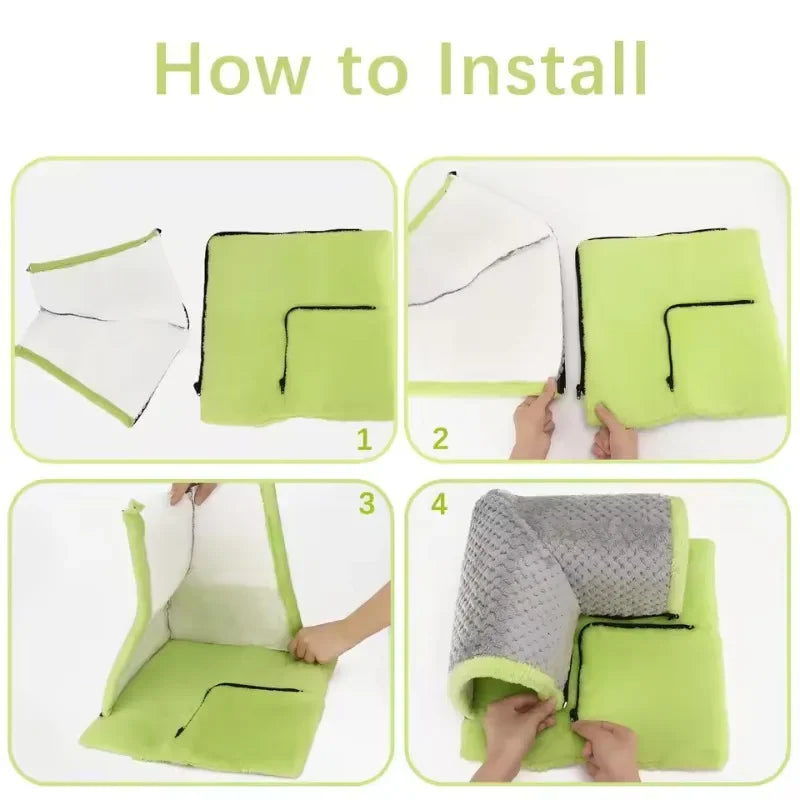 How to Install

1

2

3

4